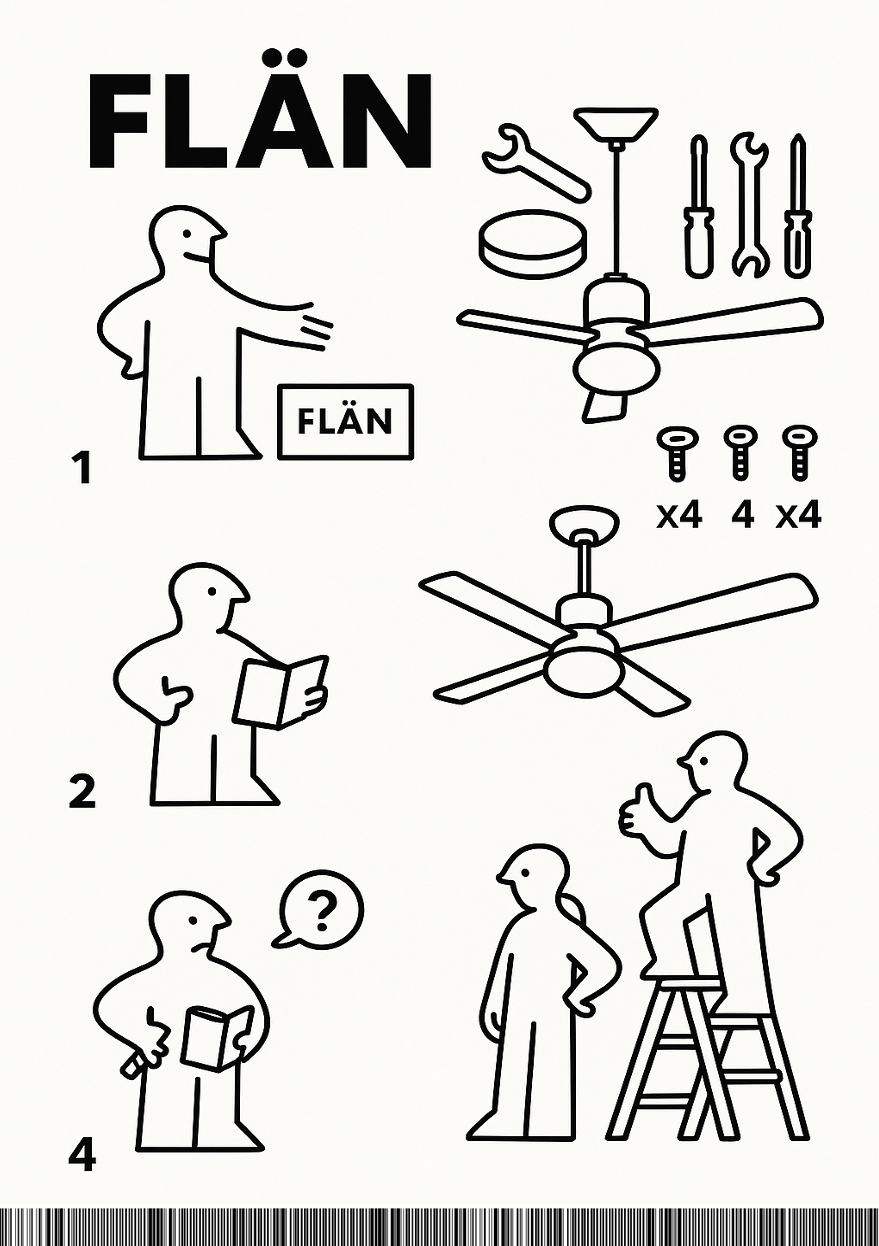 FLÄN

FLÄN

1

x4 4 x4

2

?

4